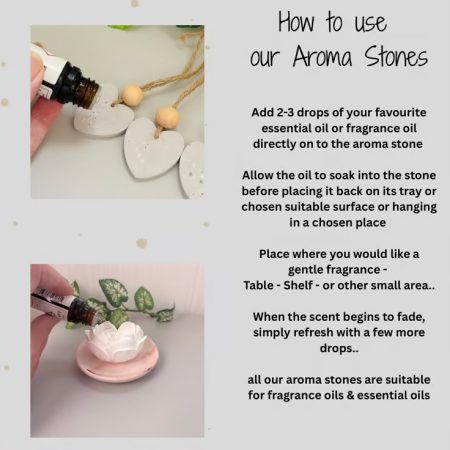 How to use our Aroma Stones

Add 2-3 drops of your favourite essential oil or fragrance oil directly on to the aroma stone

Allow the oil to soak into the stone before placing it back on its tray or chosen suitable surface or hanging in a chosen place

Place where you would like a gentle fragrance - Table - Shelf - or other small area..

When the scent begins to fade, simply refresh with a few more drops..

all our aroma stones are suitable for fragrance oils & essential oils